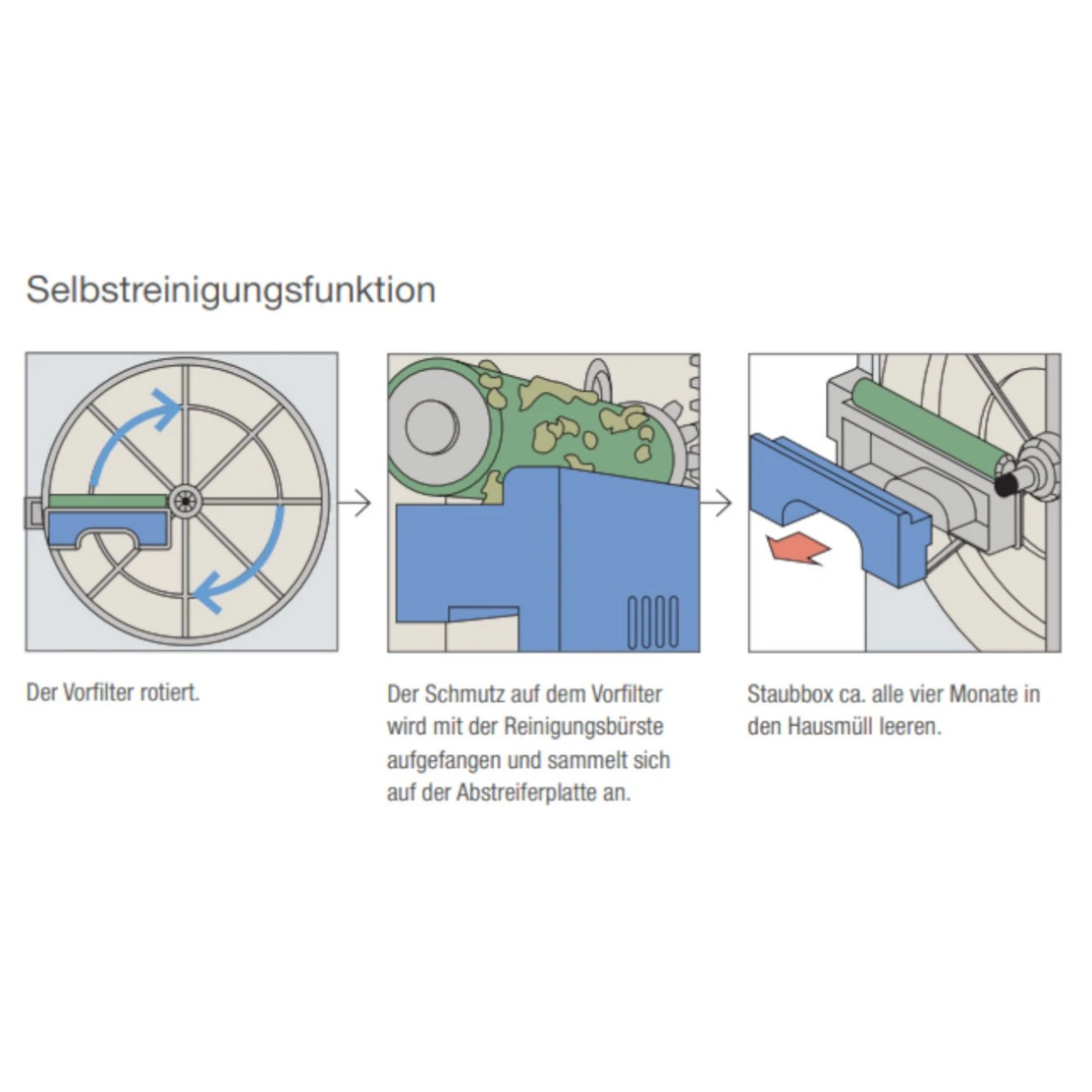 Selbstreinigungsfunktion

Der Vorfilter rotiert.

Der Schmutz auf dem Vorfilter wird mit der Reinigungsbürste aufgefangen und sammelt sich auf der Abstreiferplatte an.

Staubbox ca. alle vier Monate in den Hausmüll leeren.