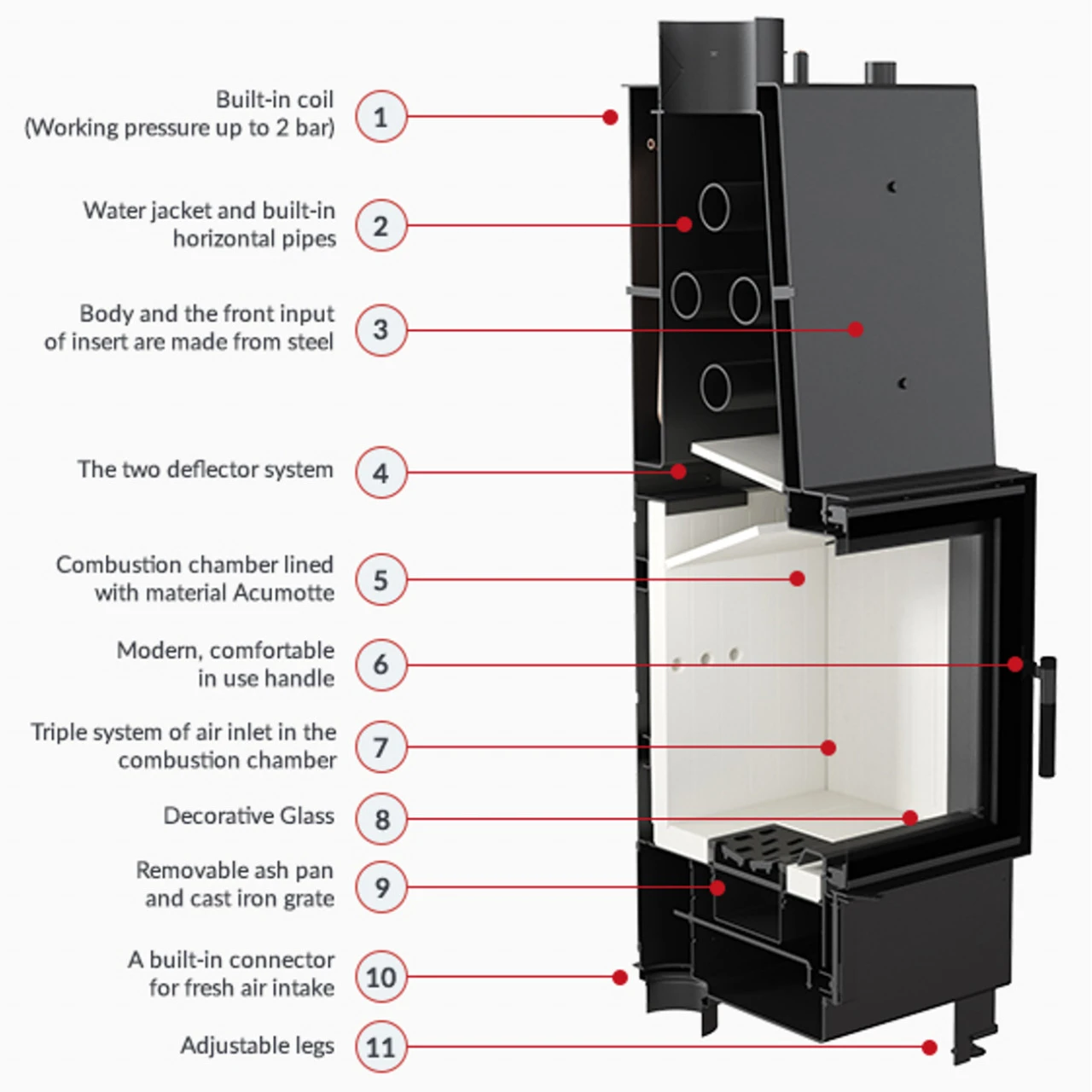 Built-in coil (Working pressure up to 2 bar) 1

Water jacket and built-in horizontal pipes 2

Body and the front input of insert are made from steel 3

The two deflector system 4

Combustion chamber lined with material Acumotte 5

Modern, comfortable in use handle 6

Triple system of air inlet in the combustion chamber 7

Decorative Glass 8

Removable ash pan and cast iron grate 9

A built-in connector for fresh air intake 10

Adjustable legs 11